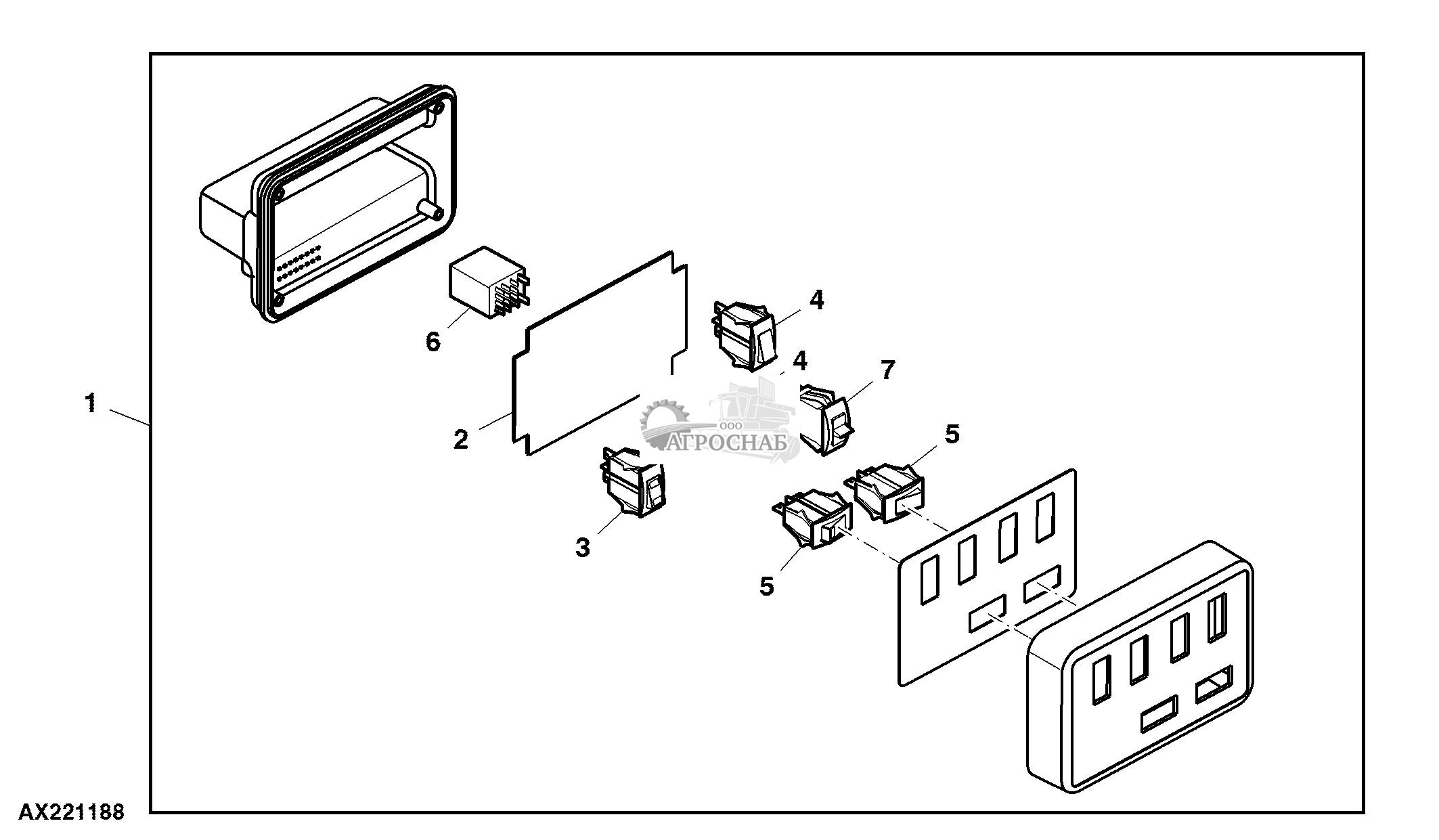 4
6
4
7
1
2
ООО
АГРОСНАБ
5
3
5
AX221188